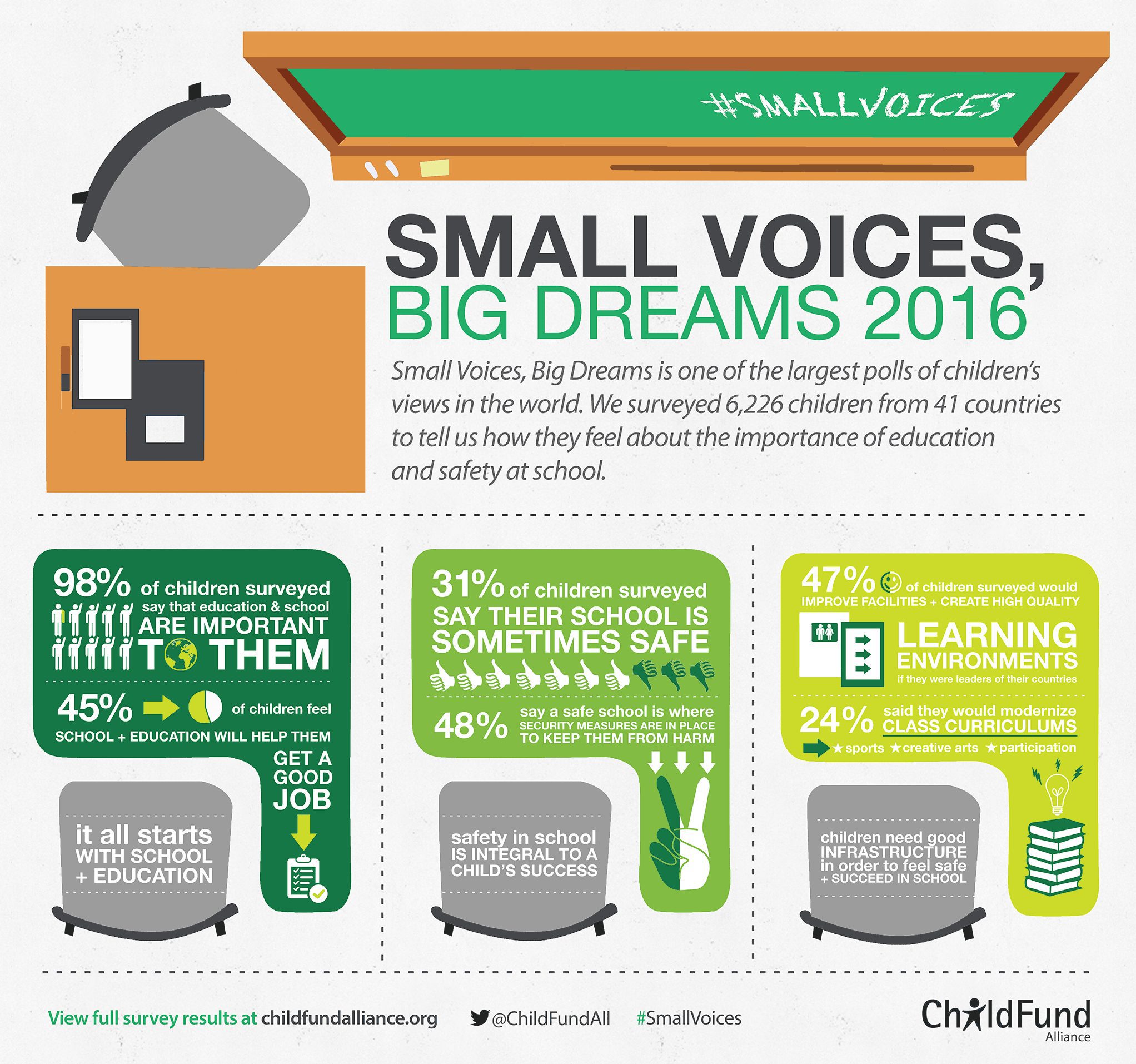 #SMALLVOICES

SMALL VOICES,
BIG DREAMS 2016

Small Voices, Big Dreams is one of the largest polls of children's views in the world. We surveyed 6,226 children from 41 countries to tell us how they feel about the importance of education and safety at school.

98% of children surveyed say that education & school ARE IMPORTANT TO THEM

45% of children feel SCHOOL + EDUCATION WILL HELP THEM GET A GOOD JOB

it all starts WITH SCHOOL + EDUCATION

31% of children surveyed SAY THEIR SCHOOL IS SOMETIMES SAFE

48% say a safe school is where SECURITY MEASURES ARE IN PLACE TO KEEP THEM FROM HARM

safety in school IS INTEGRAL TO A CHILD'S SUCCESS

47% of children surveyed would IMPROVE FACILITIES + CREATE HIGH QUALITY LEARNING ENVIRONMENTS if they were leaders of their countries

24% said they would modernize CLASS CURRICULUMS
★sports ★creative arts ★participation

children need good INFRASTRUCTURE in order to feel safe + SUCCEED IN SCHOOL

View full survey results at childfundalliance.org @ChildFundAll #SmallVoices

ChildFund Alliance